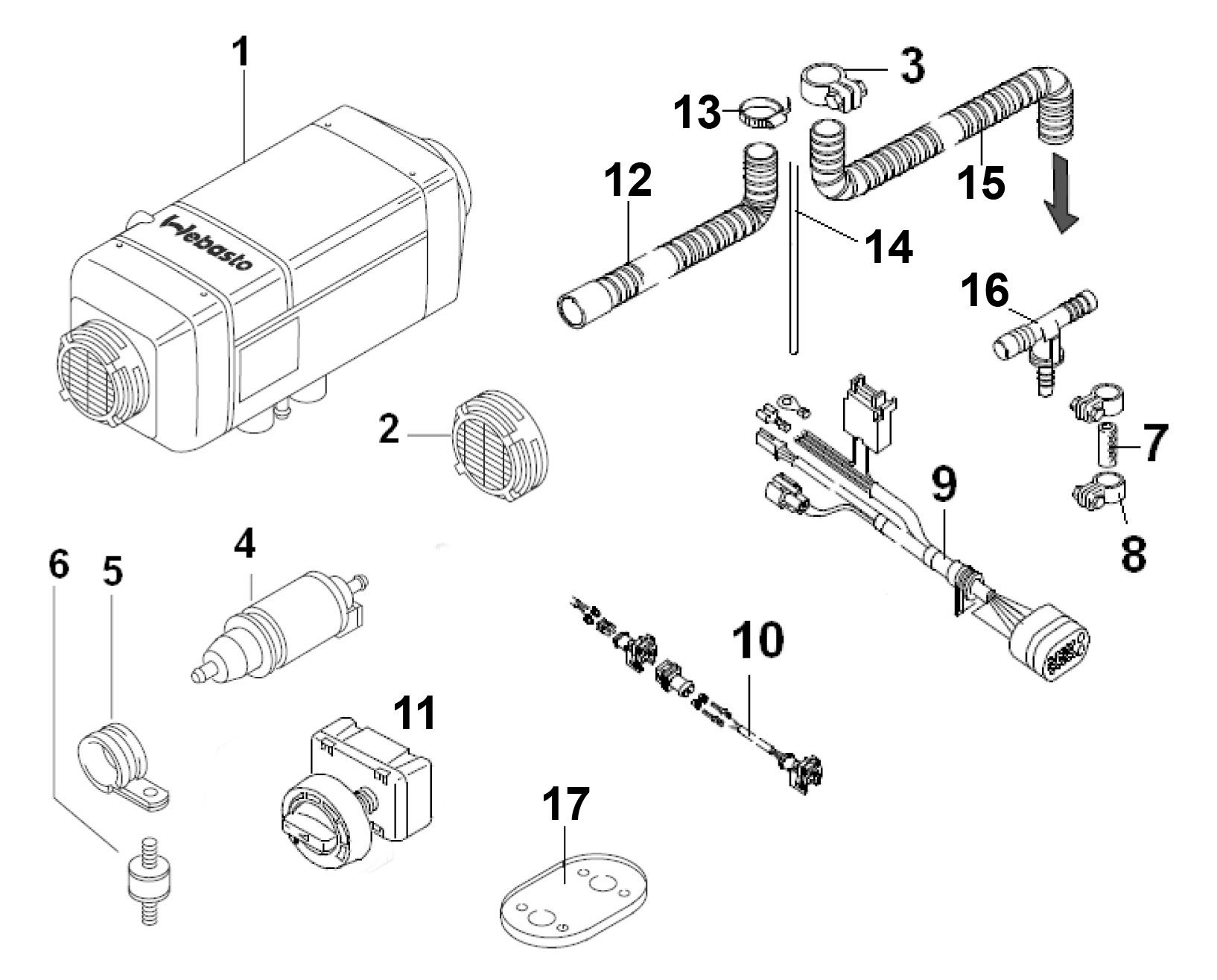 1
Webasto
3
13
12
15
14
16
2
7
9
8
6
5
4
10
11
17