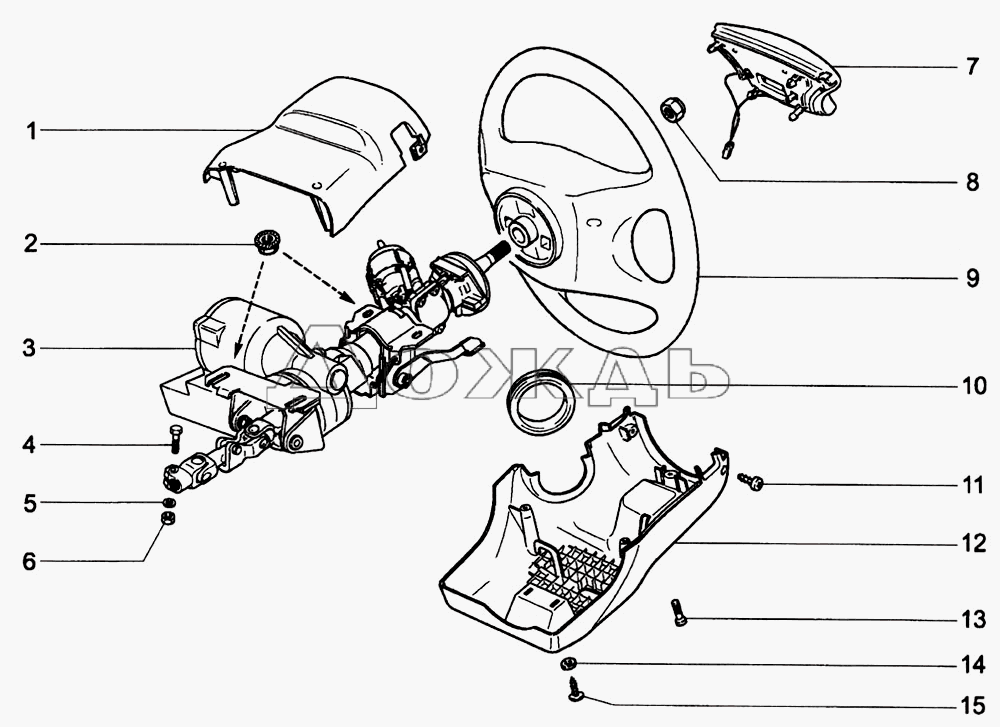 1
2
3
4
5
6
7
8
9
10
11
12
13
14
15
ДЮЖАЬ