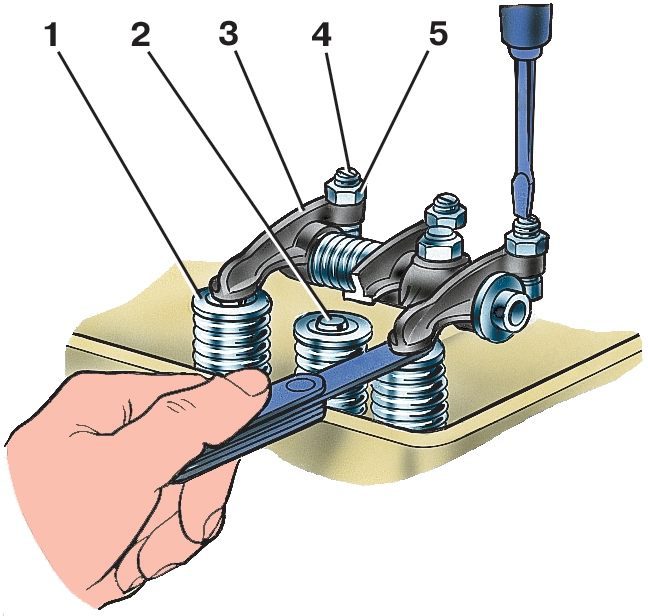 1 2 3 4 5