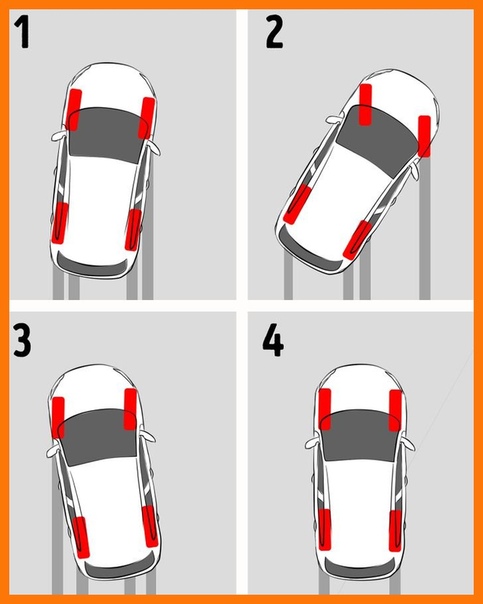 1

2

3

4